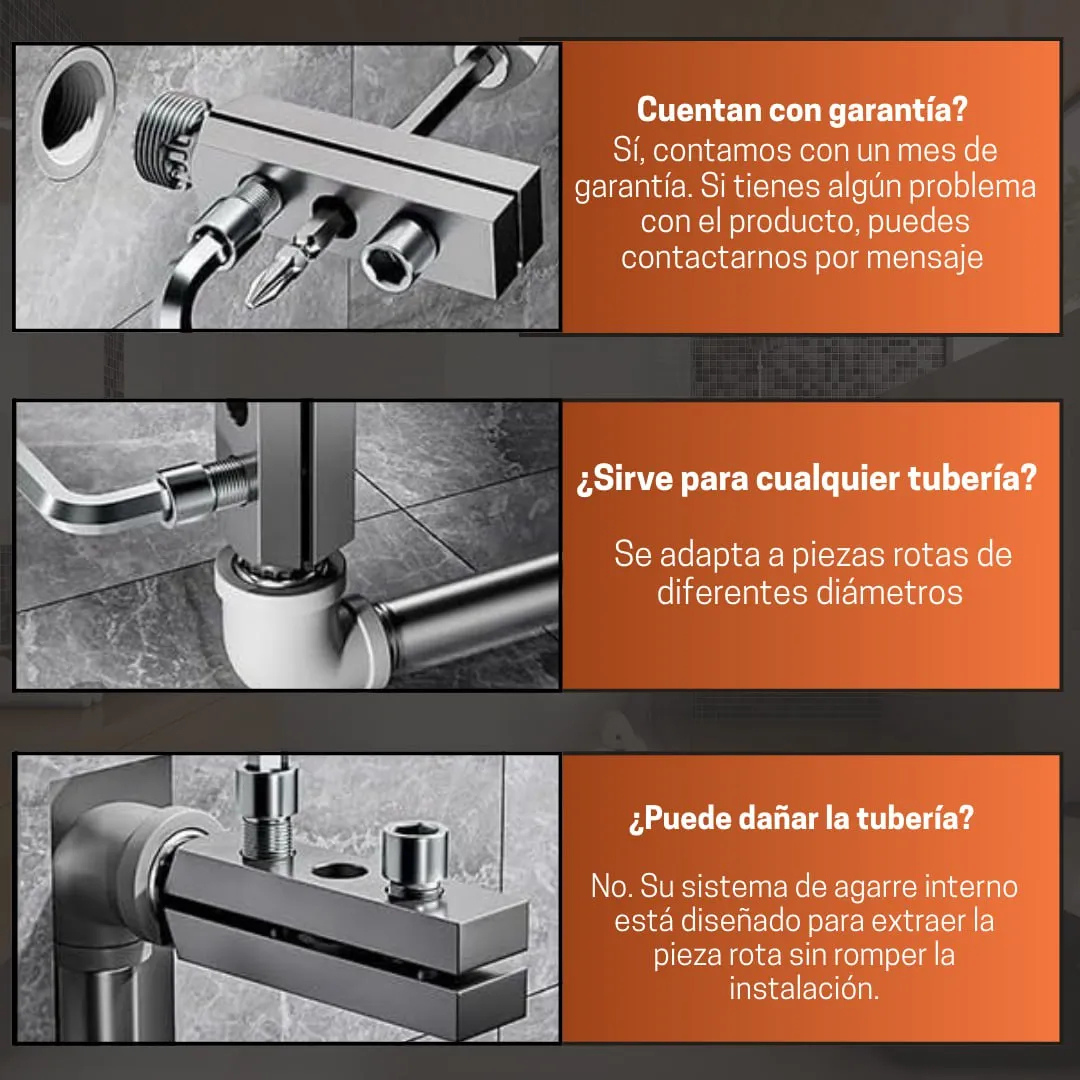 Cuentan con garantía?
Sí, contamos con un mes de garantía. Si tienes algún problema con el producto, puedes contactarnos por mensaje

¿Sirve para cualquier tubería?

Se adapta a piezas rotas de diferentes diámetros

¿Puede dañar la tubería?

No. Su sistema de agarre interno está diseñado para extraer la pieza rota sin romper la instalación.